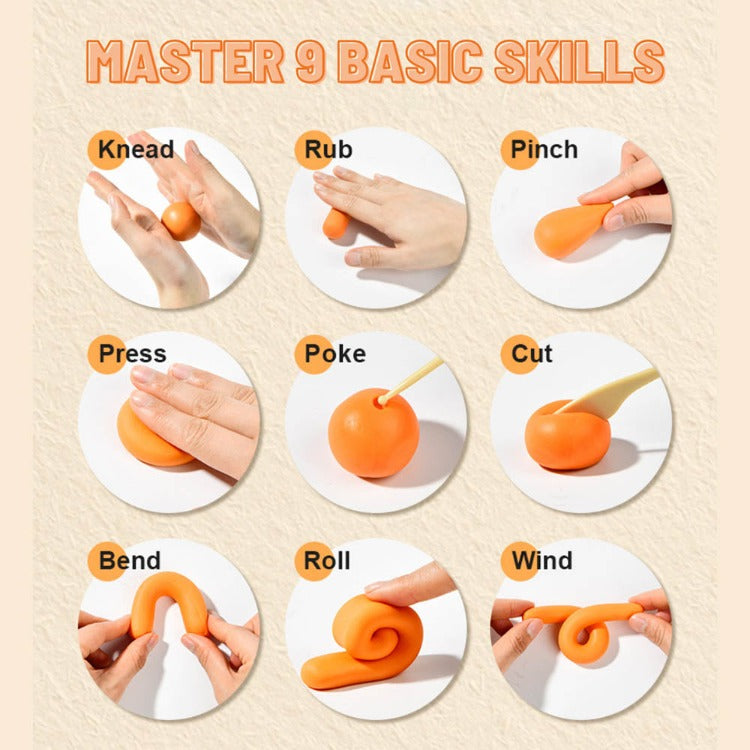 MASTER 9 BASIC SKILLS

Knead

Rub

Pinch

Press

Poke

Cut

Bend

Roll

Wind