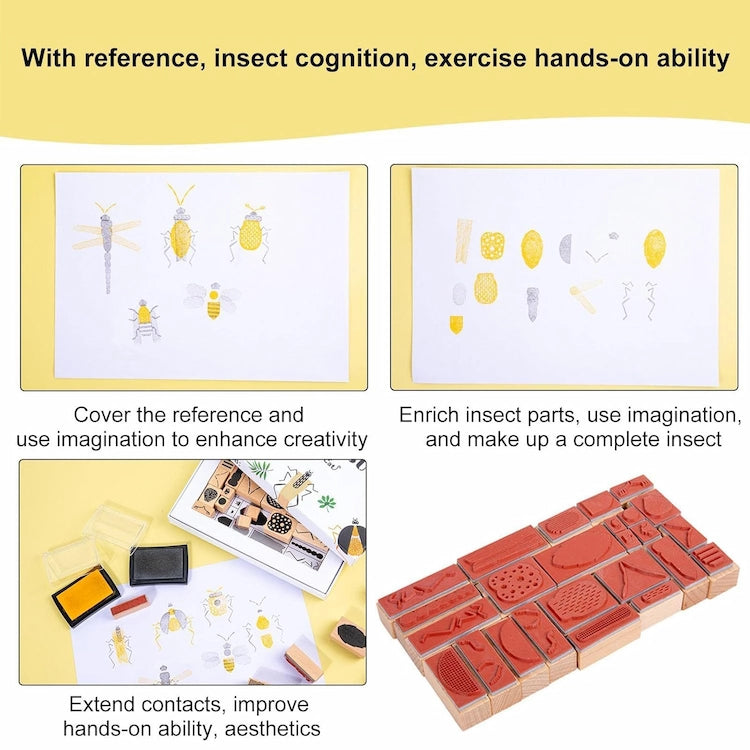 With reference, insect cognition, exercise hands-on ability

Cover the reference and use imagination to enhance creativity

Enrich insect parts, use imagination, and make up a complete insect

Extend contacts, improve hands-on ability, aesthetics