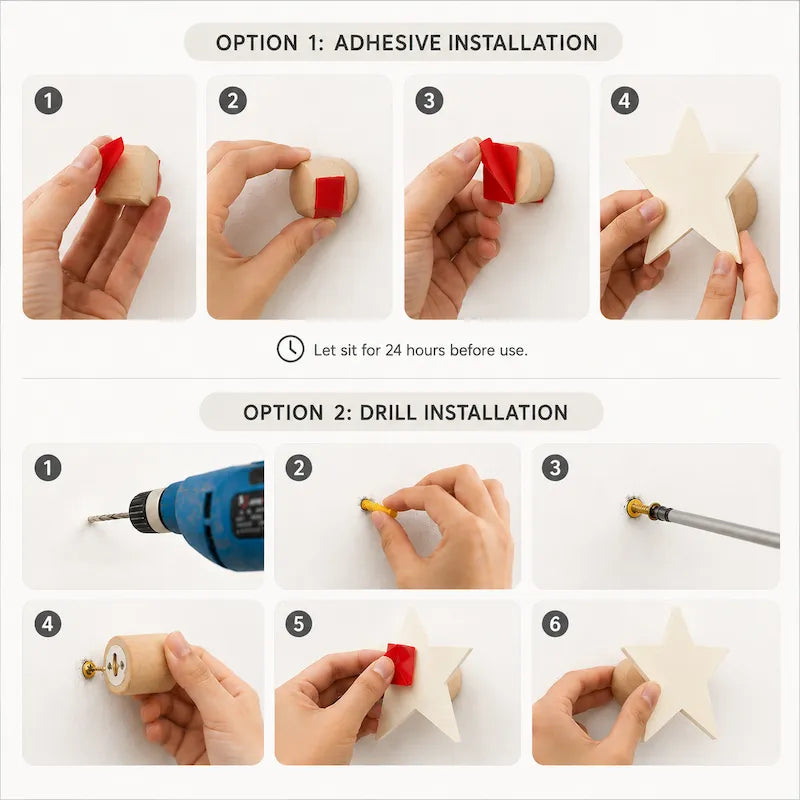 OPTION 1: ADHESIVE INSTALLATION

1

2

3

4

Let sit for 24 hours before use.

OPTION 2: DRILL INSTALLATION

1

2

3

4

5

6