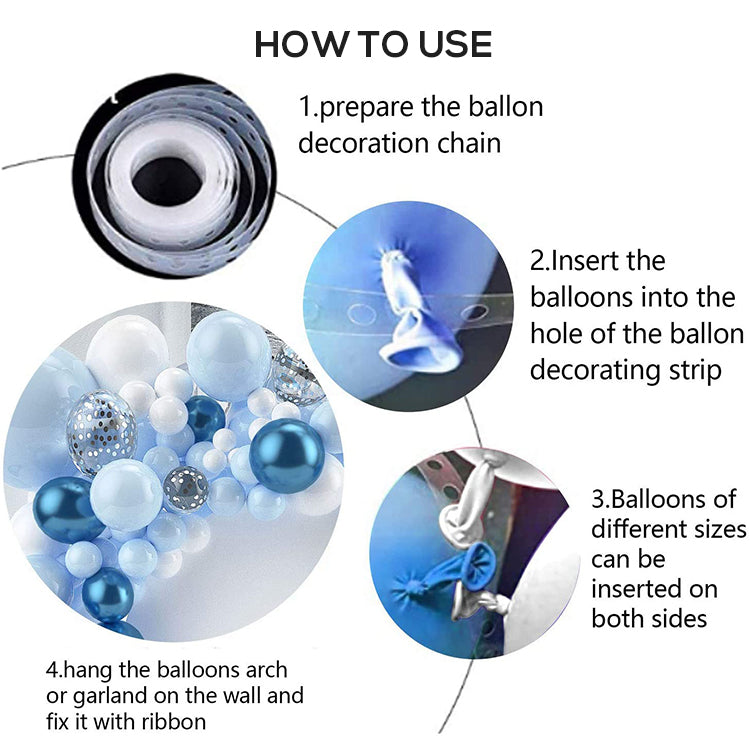 HOW TO USE

1.prepare the ballon decoration chain

2.Insert the balloons into the hole of the ballon decorating strip

3.Balloons of different sizes can be inserted on both sides

4.hang the balloons arch or garland on the wall and fix it with ribbon