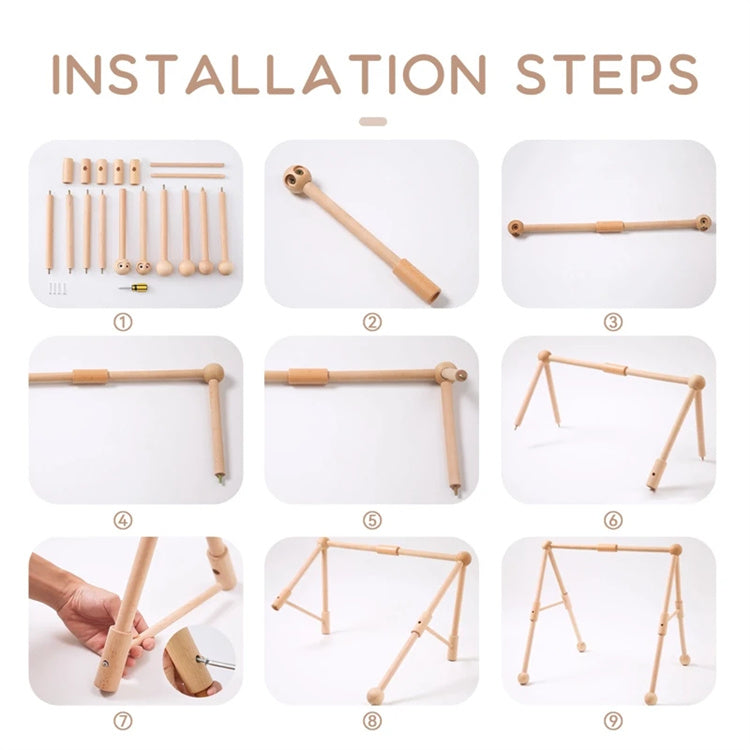 INSTALLATION STEPS

①

②

③

④

⑤

⑥

⑦

⑧

⑨