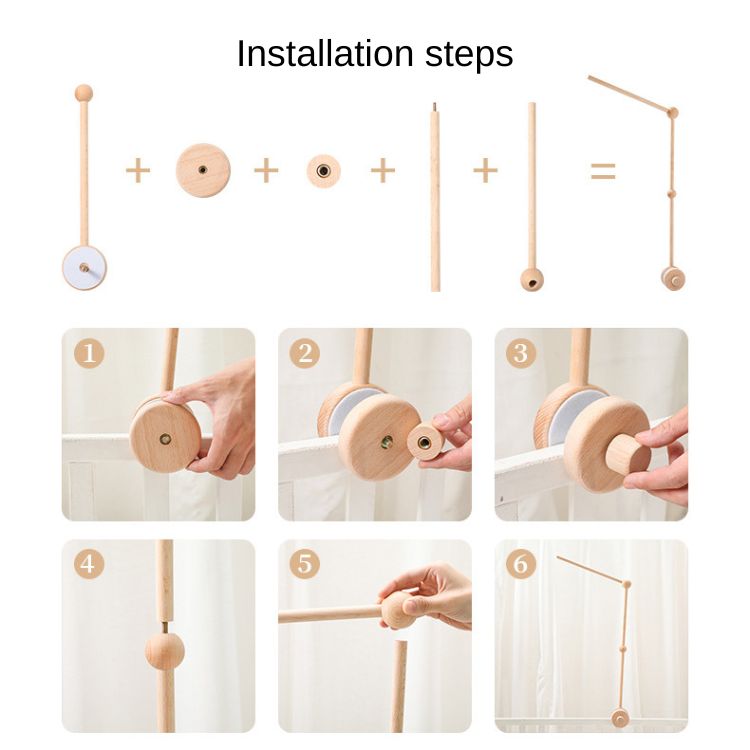 Installation steps

+ + + + =

1

2

3

4

5

6