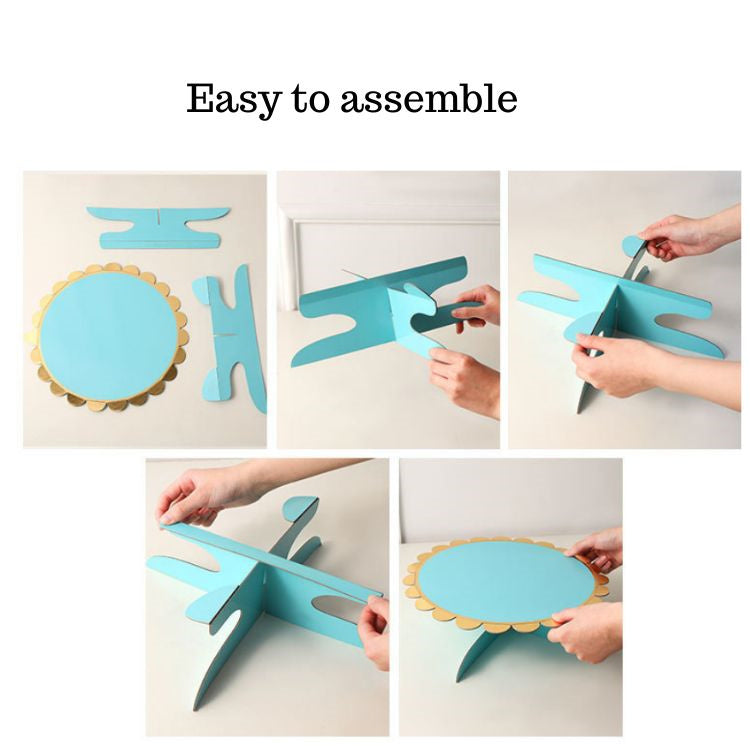 Easy to assemble