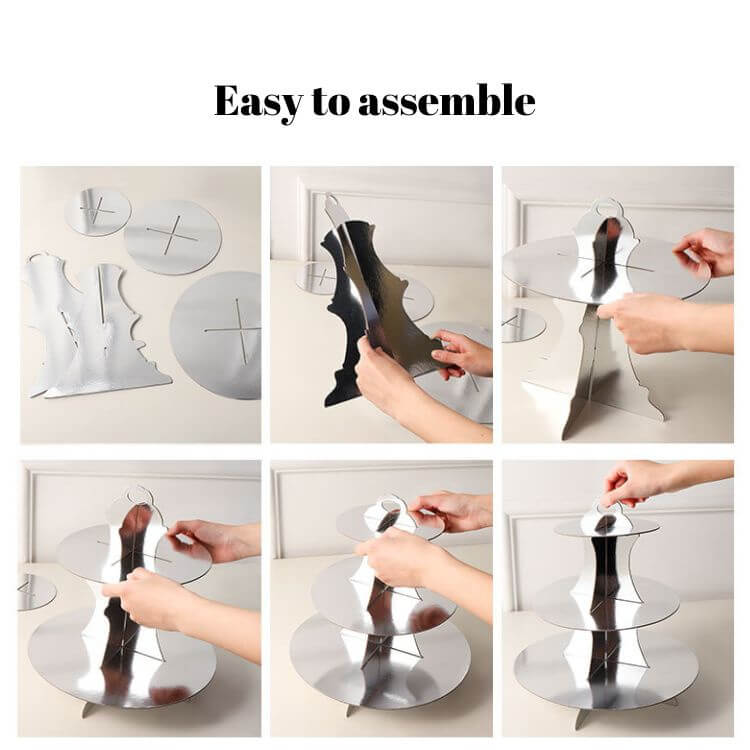 Easy to assemble