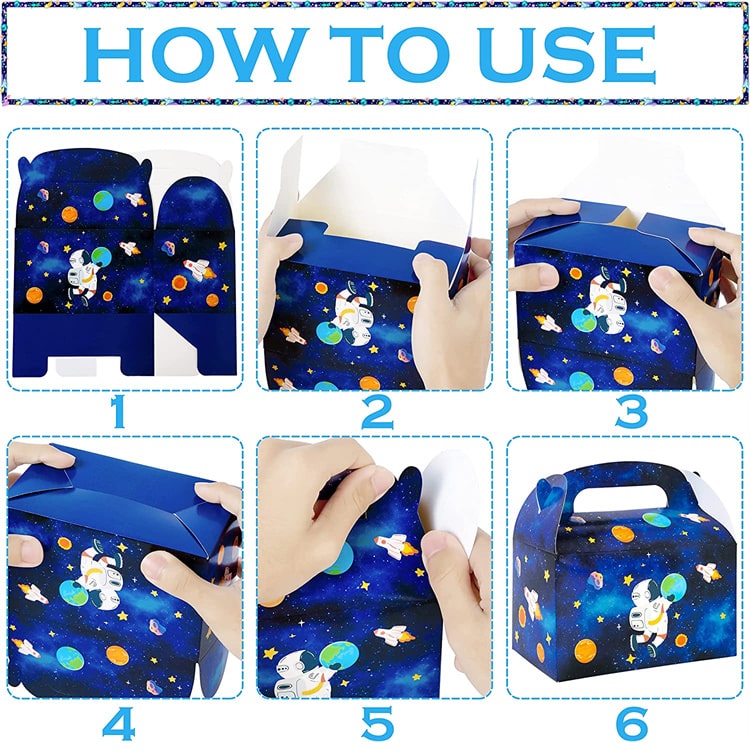 HOW TO USE

1

2

3

4

5

6